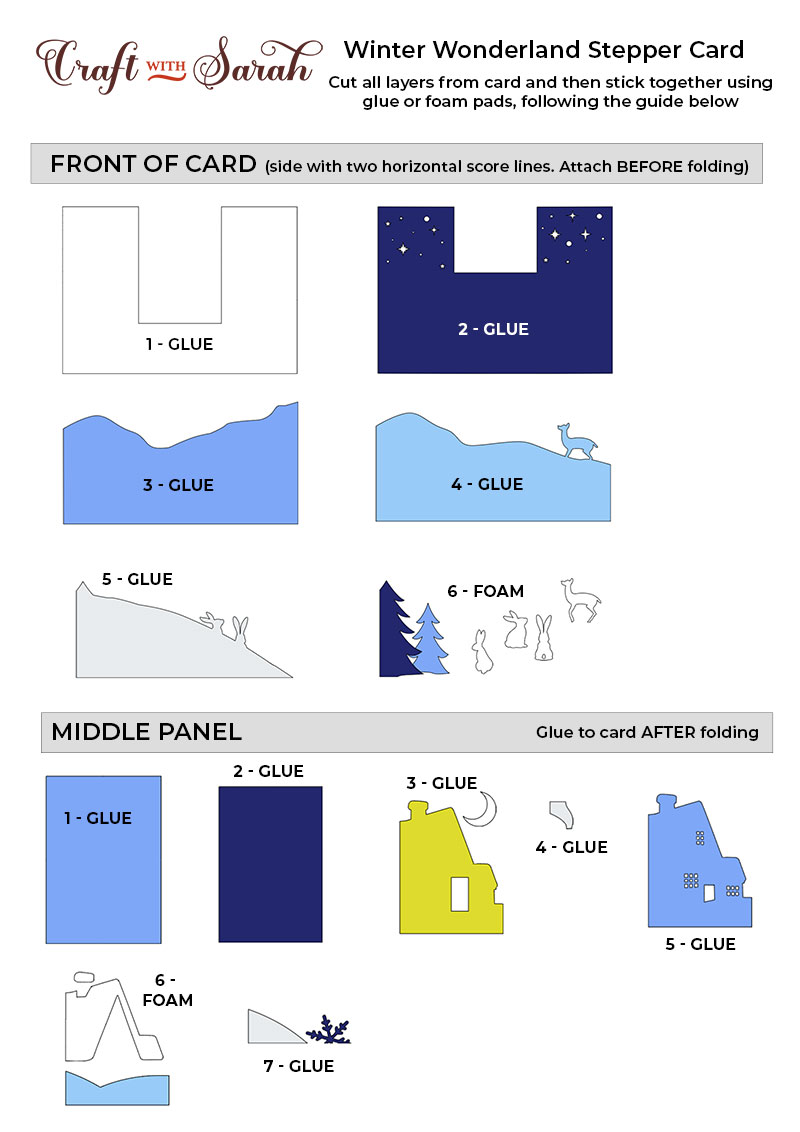 Craft WITH Sarah

Winter Wonderland Stepper Card

Cut all layers from card and then stick together using glue or foam pads, following the guide below

FRONT OF CARD (side with two horizontal score lines. Attach BEFORE folding)

1 - GLUE

2 - GLUE

3 - GLUE

4 - GLUE

5 - GLUE

6 - FOAM

MIDDLE PANEL

Glue to card AFTER folding

1 - GLUE

2 - GLUE

3 - GLUE

4 - GLUE

5 - GLUE

6 - FOAM

7 - GLUE