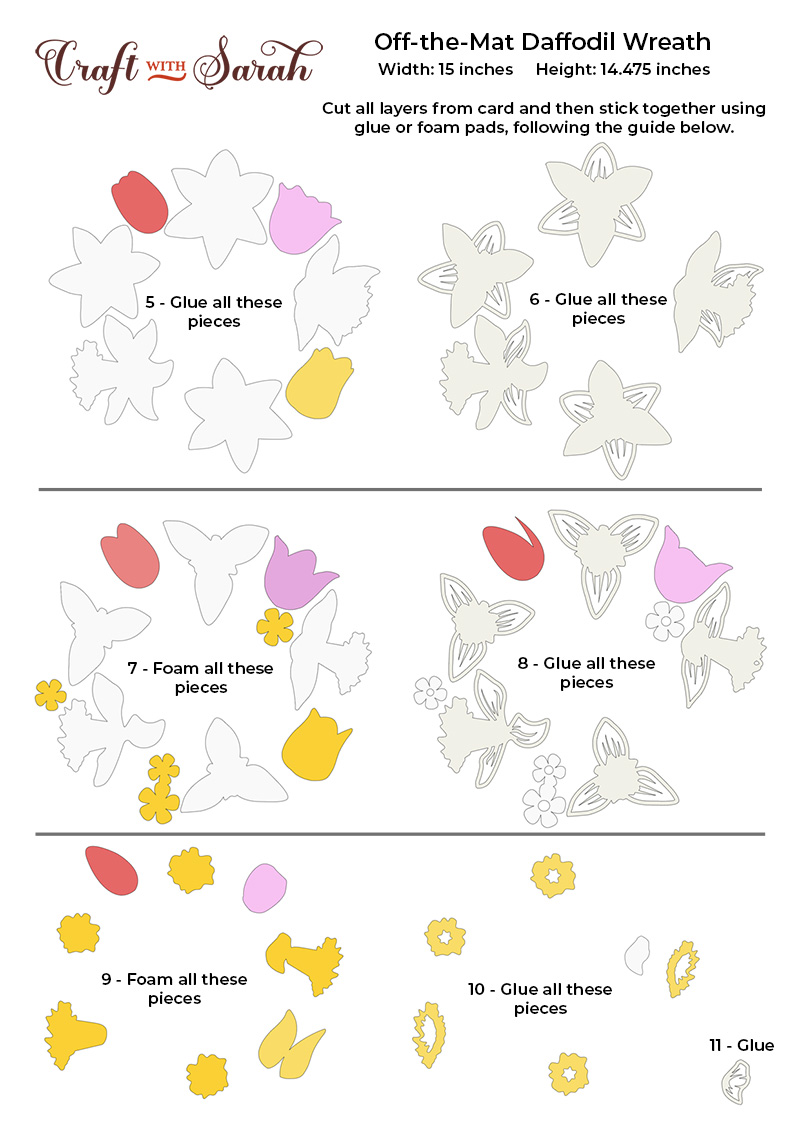 Craft WITH Sarah

Off-the-Mat Daffodil Wreath

Width: 15 inches Height: 14.475 inches

Cut all layers from card and then stick together using glue or foam pads, following the guide below.

5 - Glue all these pieces

6 - Glue all these pieces

7 - Foam all these pieces

8 - Glue all these pieces

9 - Foam all these pieces

10 - Glue all these pieces

11 - Glue