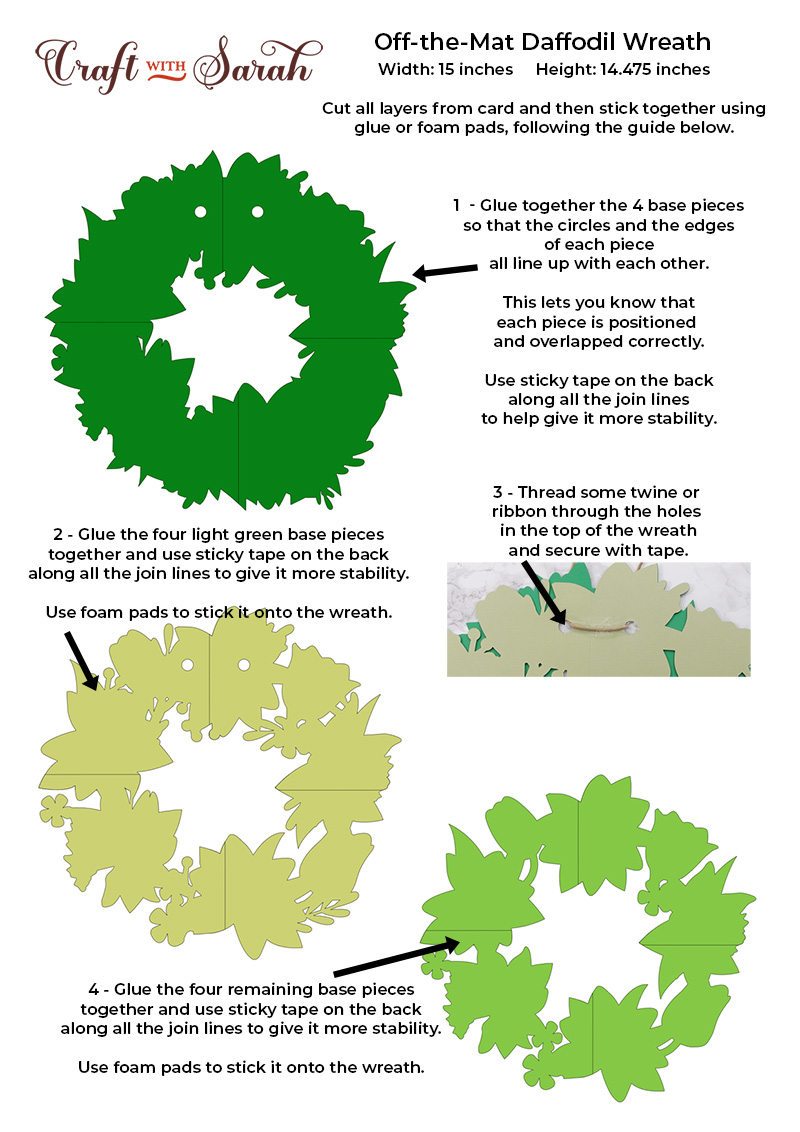 Craft WITH Sarah

Off-the-Mat Daffodil Wreath
Width: 15 inches Height: 14.475 inches

Cut all layers from card and then stick together using glue or foam pads, following the guide below.

1 - Glue together the 4 base pieces so that the circles and the edges of each piece all line up with each other.

This lets you know that each piece is positioned and overlapped correctly.

Use sticky tape on the back along all the join lines to help give it more stability.

2 - Glue the four light green base pieces together and use sticky tape on the back along all the join lines to give it more stability.

Use foam pads to stick it onto the wreath.

3 - Thread some twine or ribbon through the holes in the top of the wreath and secure with tape.

4 - Glue the four remaining base pieces together and use sticky tape on the back along all the join lines to give it more stability.

Use foam pads to stick it onto the wreath.