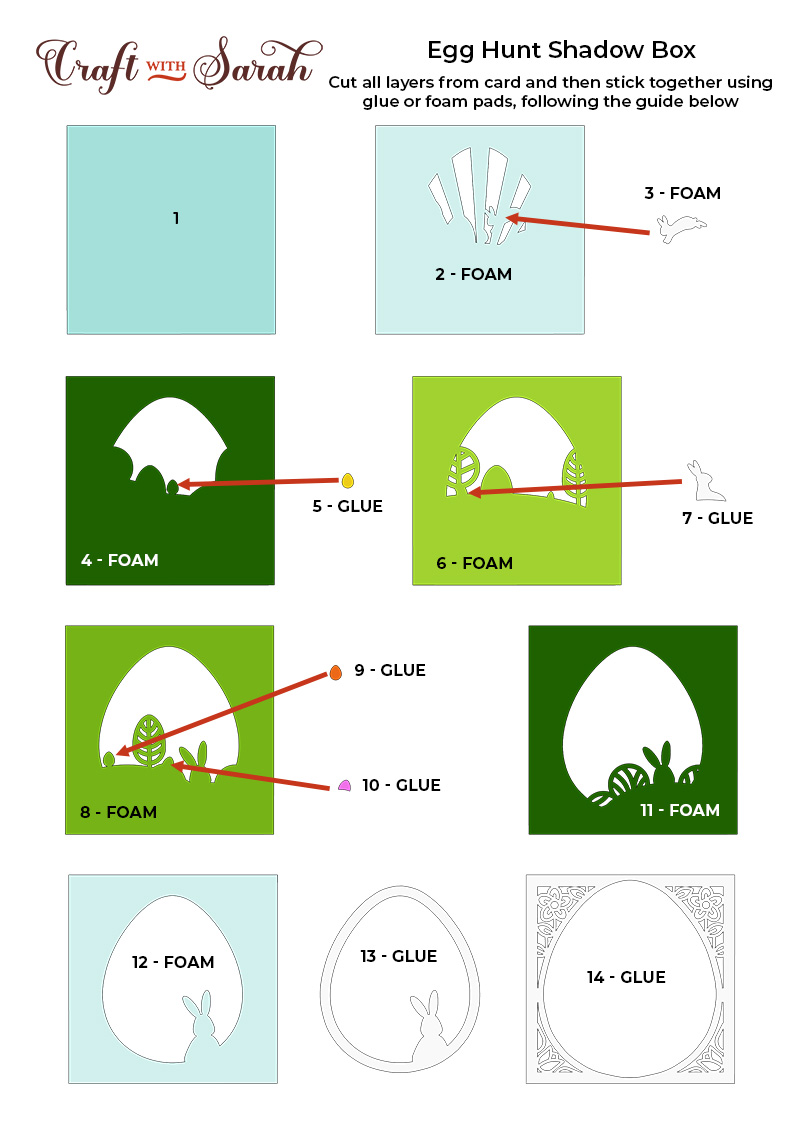 Craft WITH Sarah

Egg Hunt Shadow Box

Cut all layers from card and then stick together using glue or foam pads, following the guide below

1

2 - FOAM

3 - FOAM

4 - FOAM

5 - GLUE

6 - FOAM

7 - GLUE

8 - FOAM

9 - GLUE

10 - GLUE

11 - FOAM

12 - FOAM

13 - GLUE

14 - GLUE