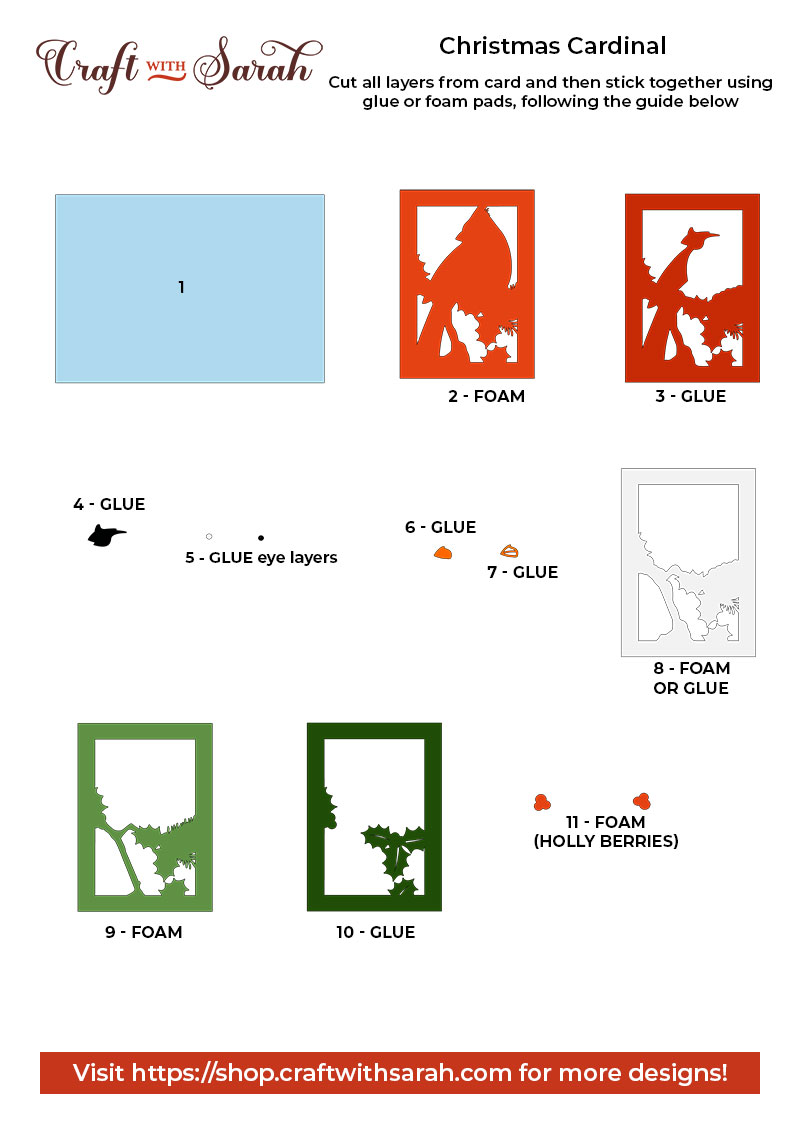 Craft WITH Sarah

Christmas Cardinal

Cut all layers from card and then stick together using glue or foam pads, following the guide below

1

2 - FOAM

3 - GLUE

4 - GLUE

5 - GLUE eye layers

6 - GLUE

7 - GLUE

8 - FOAM OR GLUE

9 - FOAM

10 - GLUE

11 - FOAM (HOLLY BERRIES)

Visit https://shop.craftwithsarah.com for more designs!