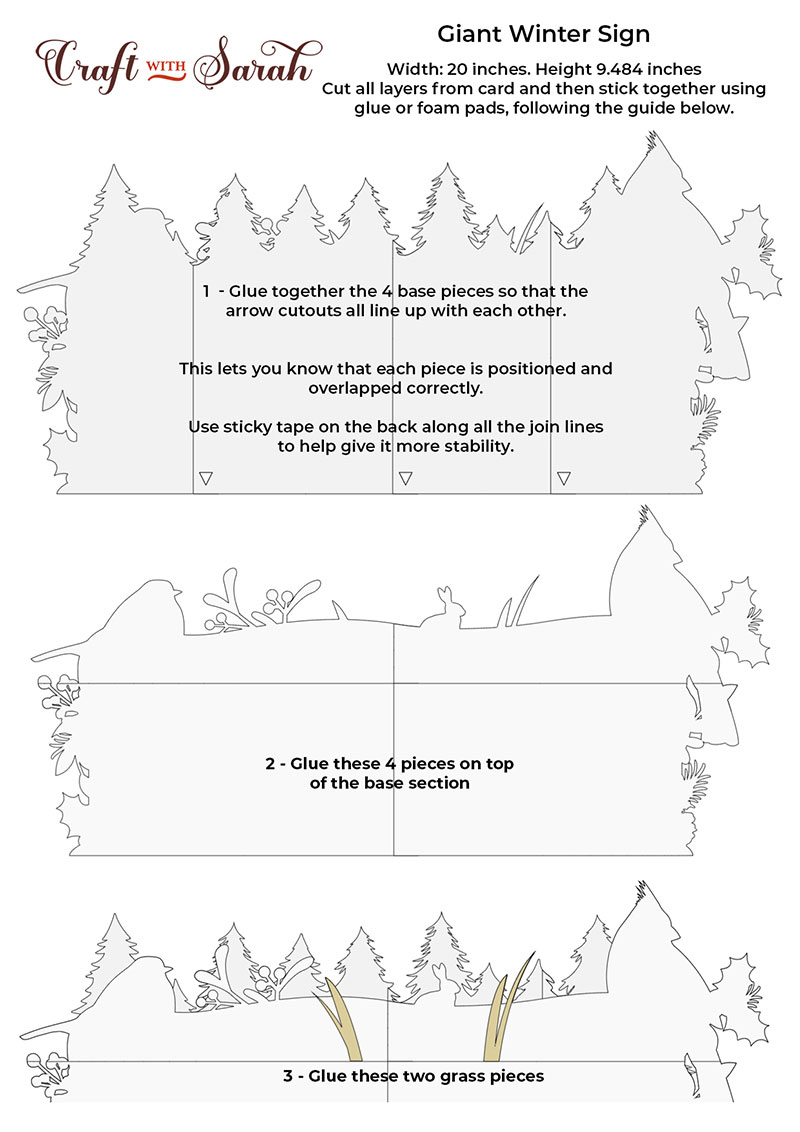 Craft WITH Sarah

Giant Winter Sign

Width: 20 inches. Height 9.484 inches
Cut all layers from card and then stick together using glue or foam pads, following the guide below.

1 - Glue together the 4 base pieces so that the arrow cutouts all line up with each other.

This lets you know that each piece is positioned and overlapped correctly.

Use sticky tape on the back along all the join lines to help give it more stability.

2 - Glue these 4 pieces on top of the base section

3 - Glue these two grass pieces