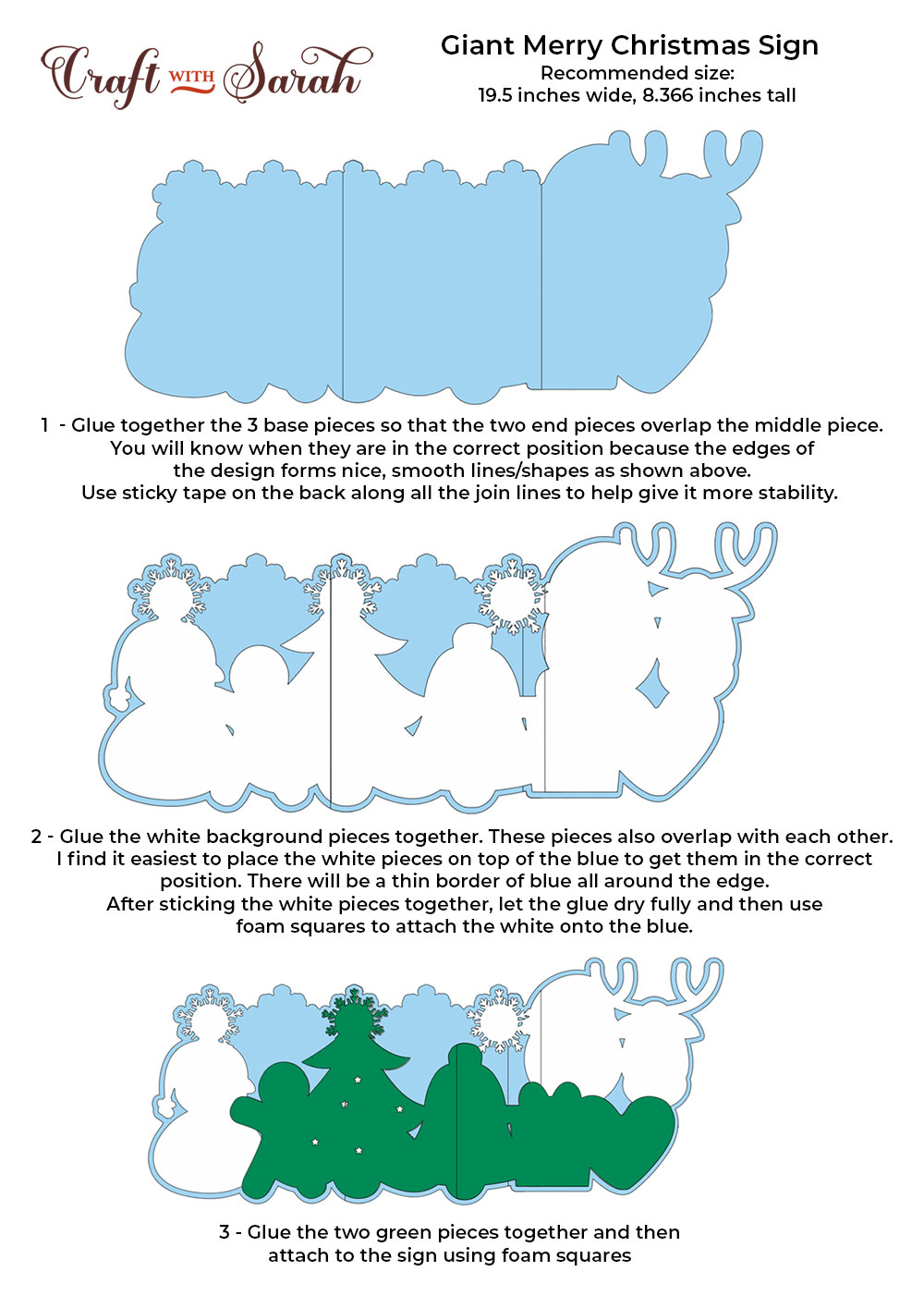 Craft WITH Sarah

Giant Merry Christmas Sign
Recommended size:
19.5 inches wide, 8.366 inches tall

1 - Glue together the 3 base pieces so that the two end pieces overlap the middle piece. You will know when they are in the correct position because the edges of the design forms nice, smooth lines/shapes as shown above.
Use sticky tape on the back along all the join lines to help give it more stability.

2 - Glue the white background pieces together. These pieces also overlap with each other. I find it easiest to place the white pieces on top of the blue to get them in the correct position. There will be a thin border of blue all around the edge.
After sticking the white pieces together, let the glue dry fully and then use foam squares to attach the white onto the blue.

3 - Glue the two green pieces together and then attach to the sign using foam squares